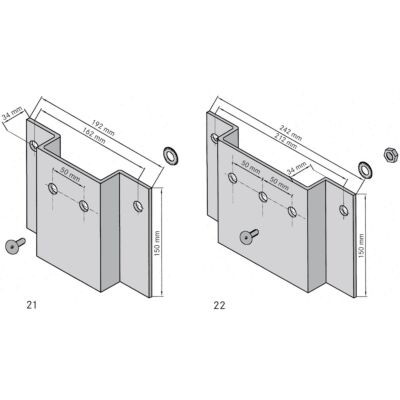 34 mm
192 mm
162 mm
50 mm
150 mm
21

242 mm
212 mm
50 mm
50 mm
34 mm
150 mm
22